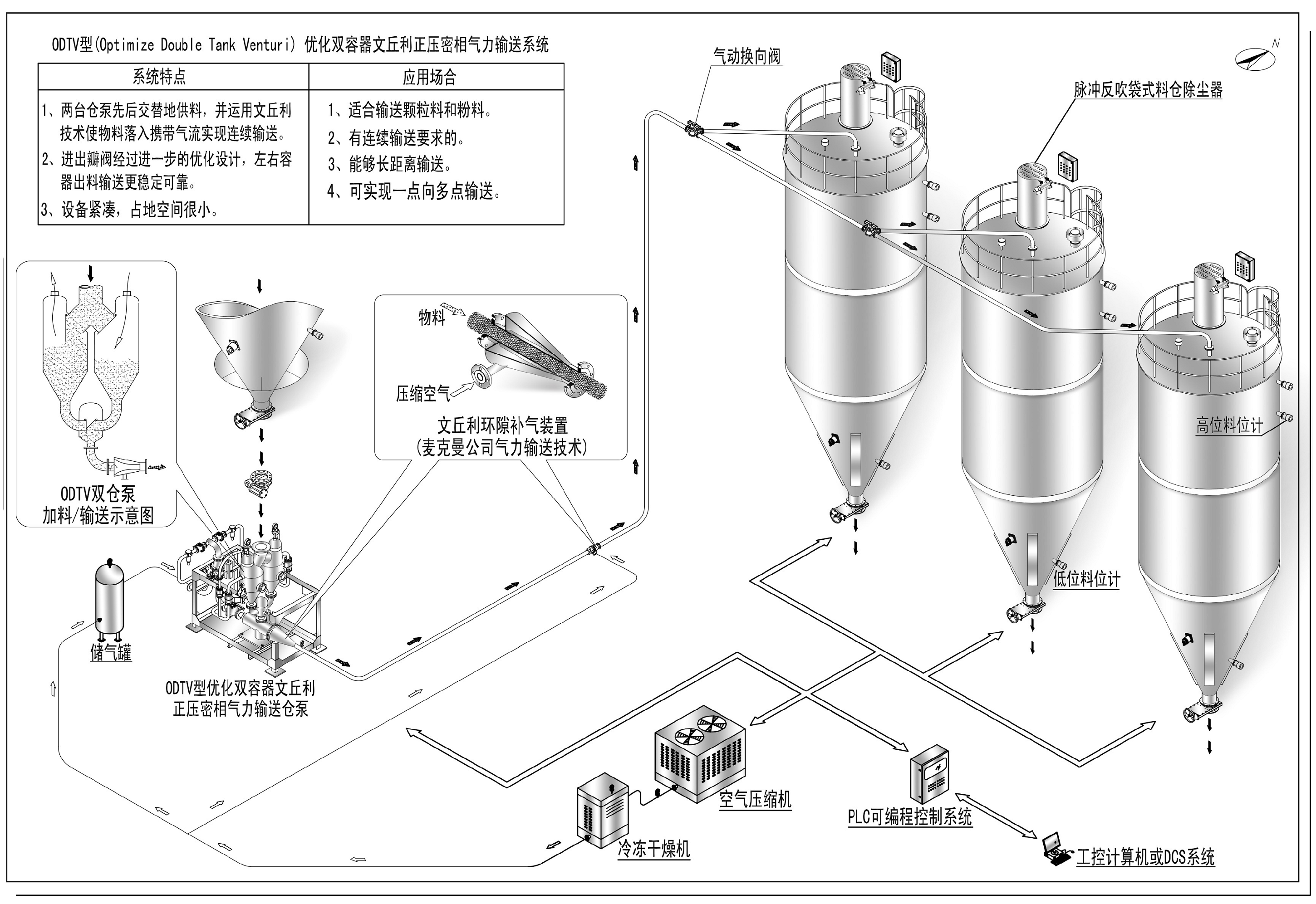 ODTV型(Optimize Double Tank Venturi) 优化双容器文丘利正压密相气力输送系统

| 系统特点 | 应用场合 |
|---|---|
| 1、两台仓泵先后交替地供料，并运用文丘利技术使物料落入携带气流实现连续输送。 2、进出瓣阀经过进一步的优化设计，左右容器出料输送更稳定可靠。 3、设备紧凑，占地空间很小。 | 1、适合输送颗粒料和粉料。 2、有连续输送要求的。 3、能够长距离输送。 4、可实现一点向多点输送。 |

N

气动换向阀

脉冲反吹袋式料仓除尘器

物料

压缩空气

文丘利环隙补气装置
(麦克曼公司气力输送技术)

ODTV双仓泵
加料/输送示意图

高位料位计

低位料位计

储气罐

ODTV型优化双容器文丘利
正压密相气力输送仓泵

空气压缩机

PLC可编程控制系统

冷冻干燥机

工控计算机或DCS系统